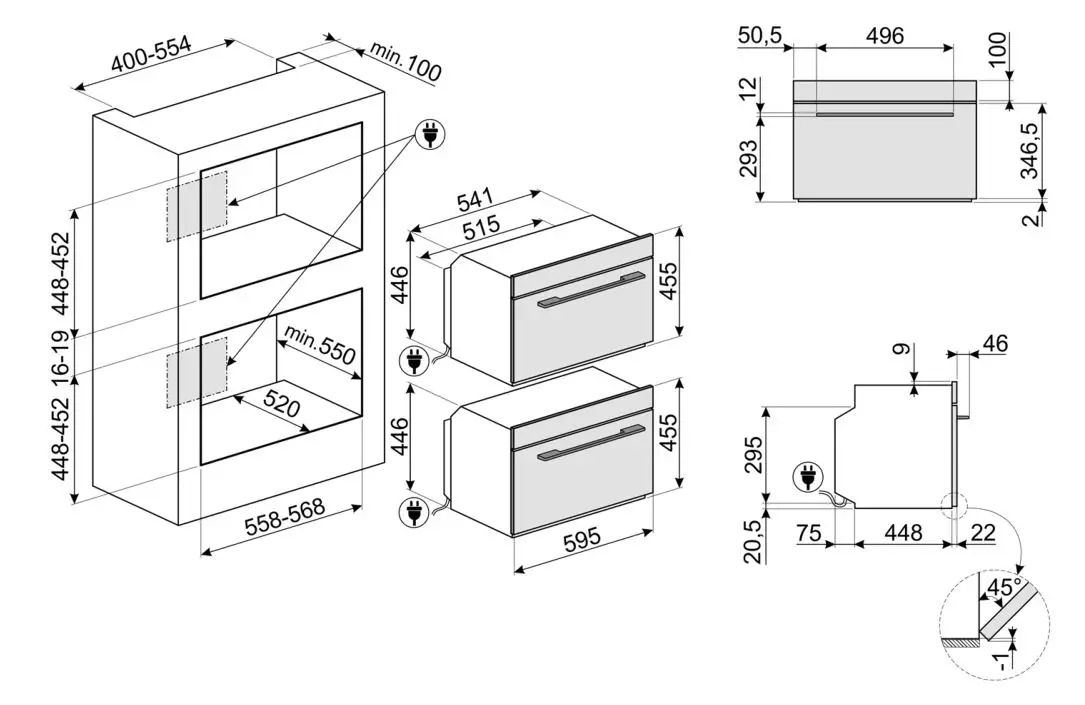 400-554
min.100
448-452
16-19
448-452
min.550
520
558-568
541
515
446
455
446
455
595
50,5
496
100
12
293
346,5
2
9
46
295
20,5
75
448
22
45°
-1