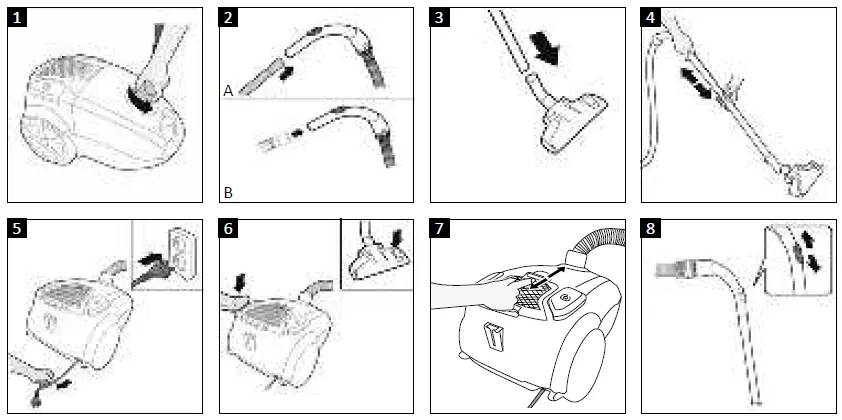 1

2

A

B

3

4

5

6

7

8