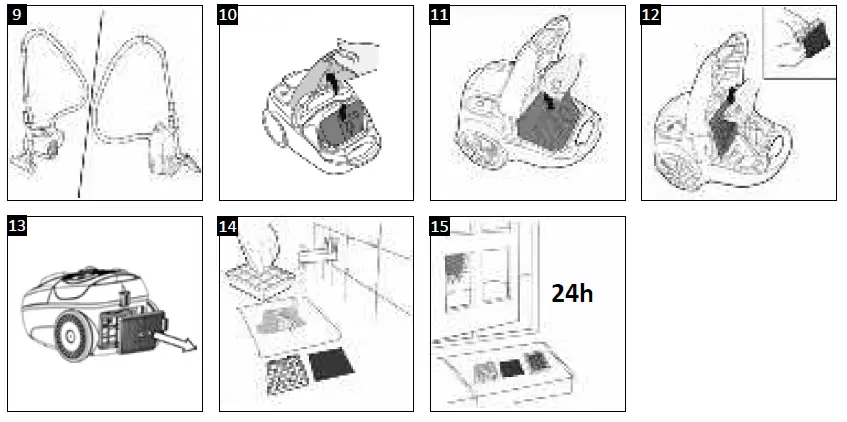 9

10

11

12

13

14

15

24h