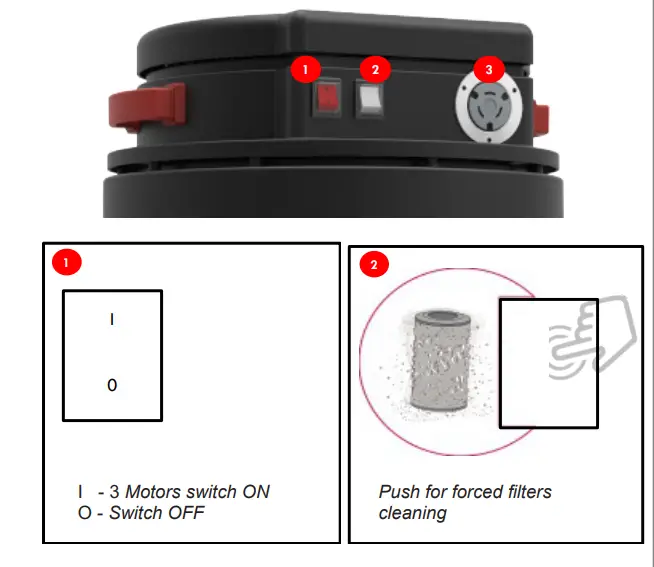 1 2 3

1

I

0

I - 3 Motors switch ON
O - Switch OFF

2

Push for forced filters cleaning