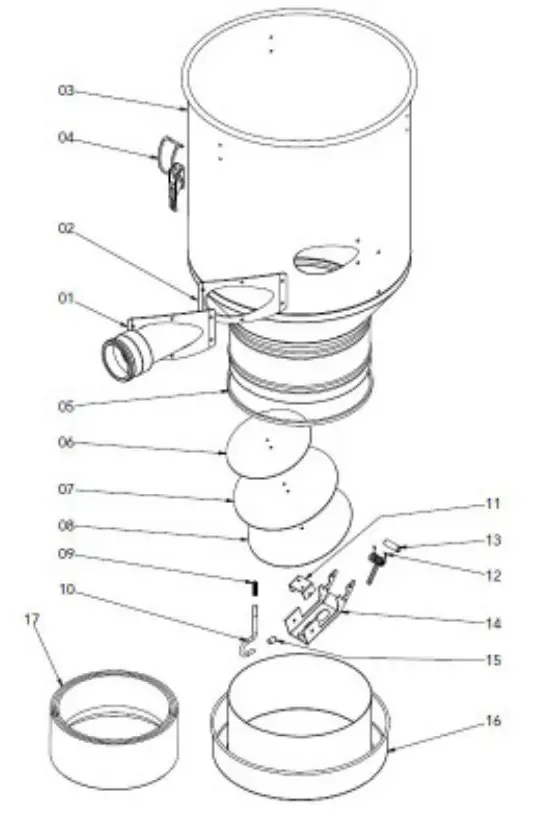 03
04
02
01
05
06
07
08
09
10
17
11
13
12
14
15
16