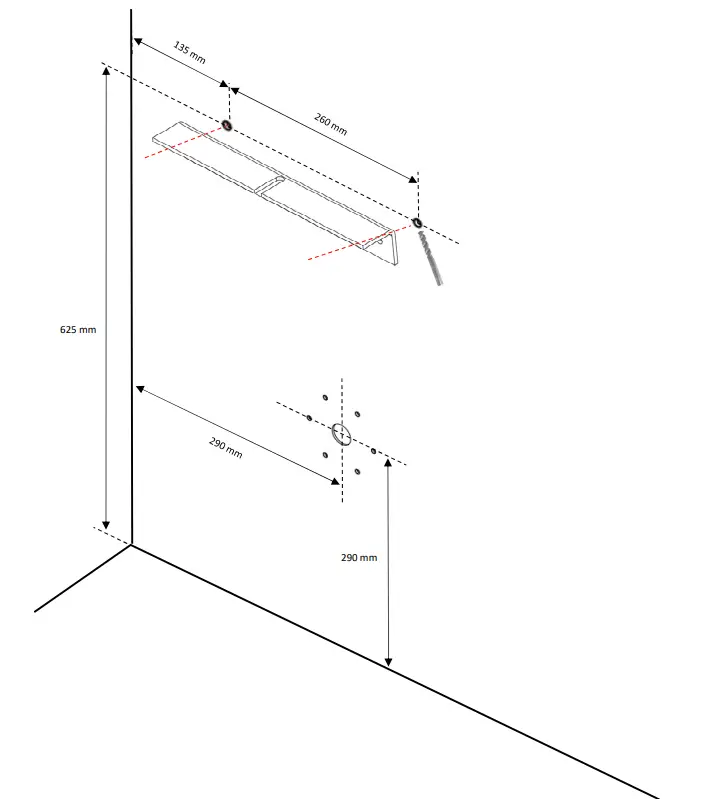 135 mm

260 mm

625 mm

290 mm

290 mm