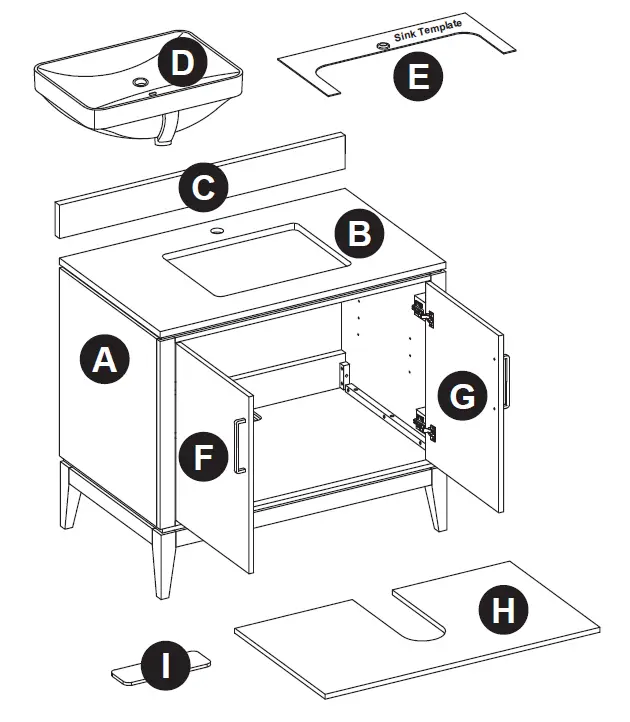 D

Sink Template

E

C

B

A

G

F

H

I