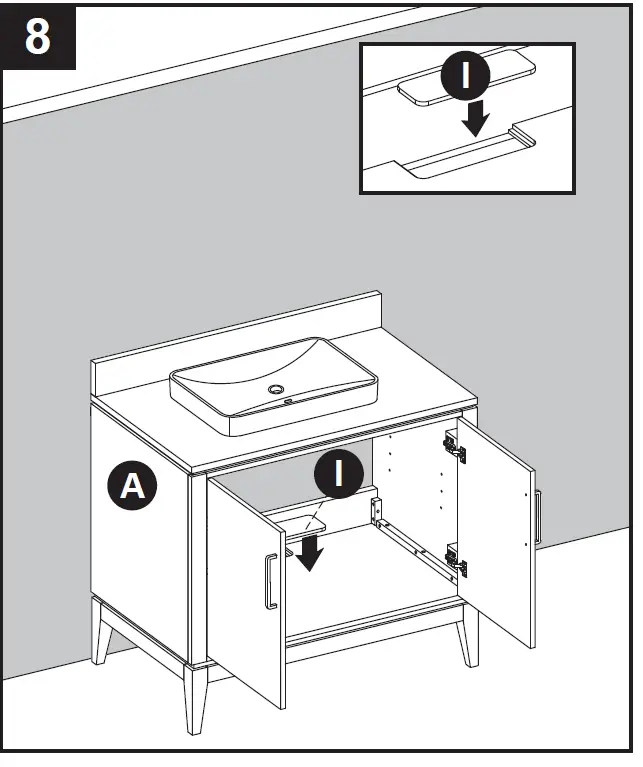 8

I

A

I