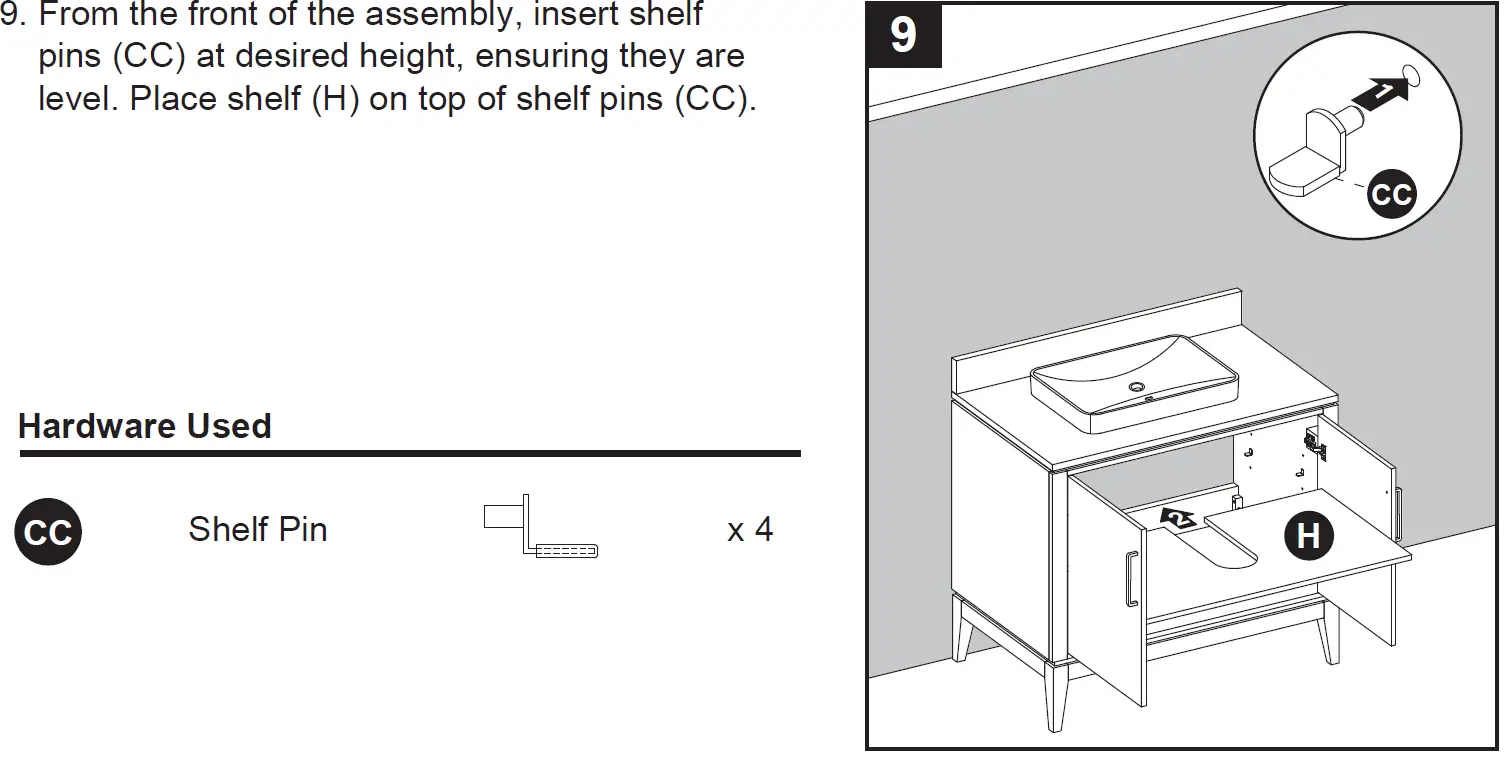 9. From the front of the assembly, insert shelf pins (CC) at desired height, ensuring they are level. Place shelf (H) on top of shelf pins (CC).

Hardware Used

CC Shelf Pin x 4

9

1

CC

2

H