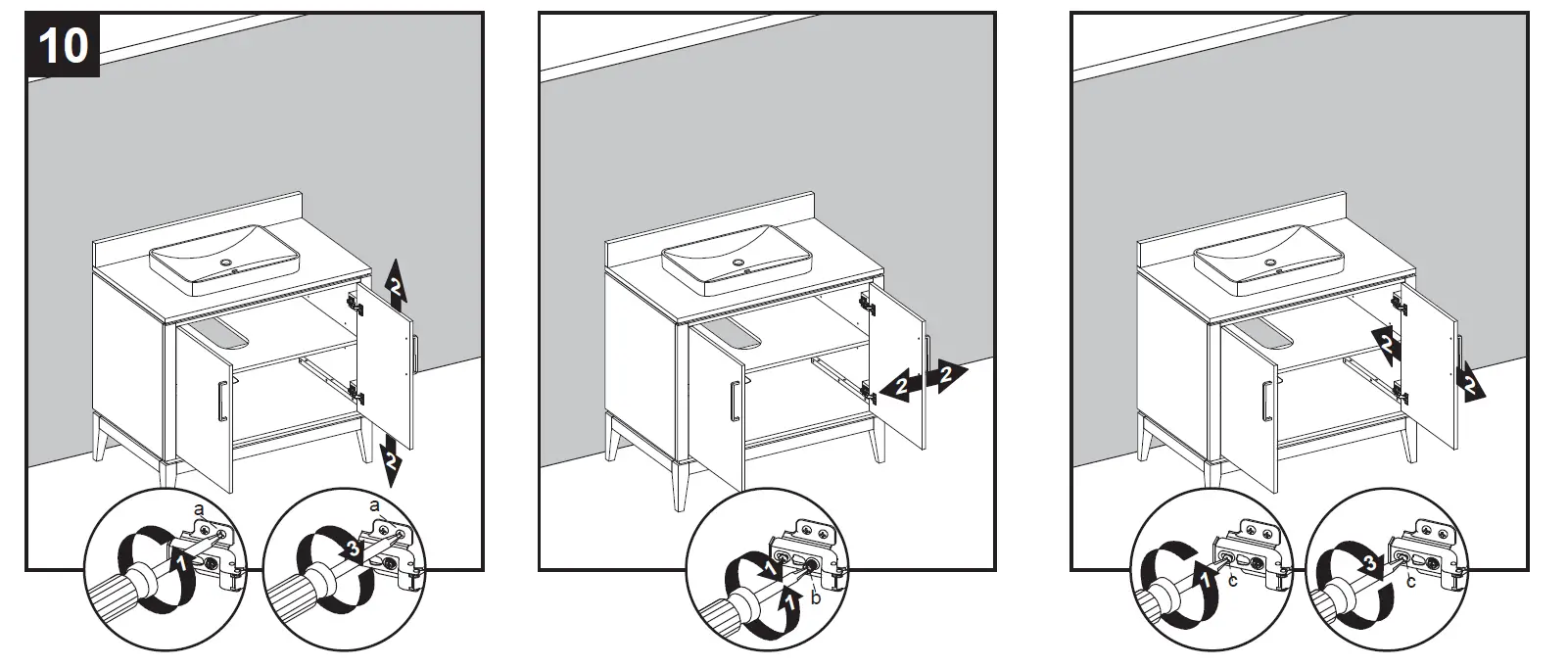 10

2
2
a
1
a
3

2
2
1
1
b

2
2
1
c
3
c