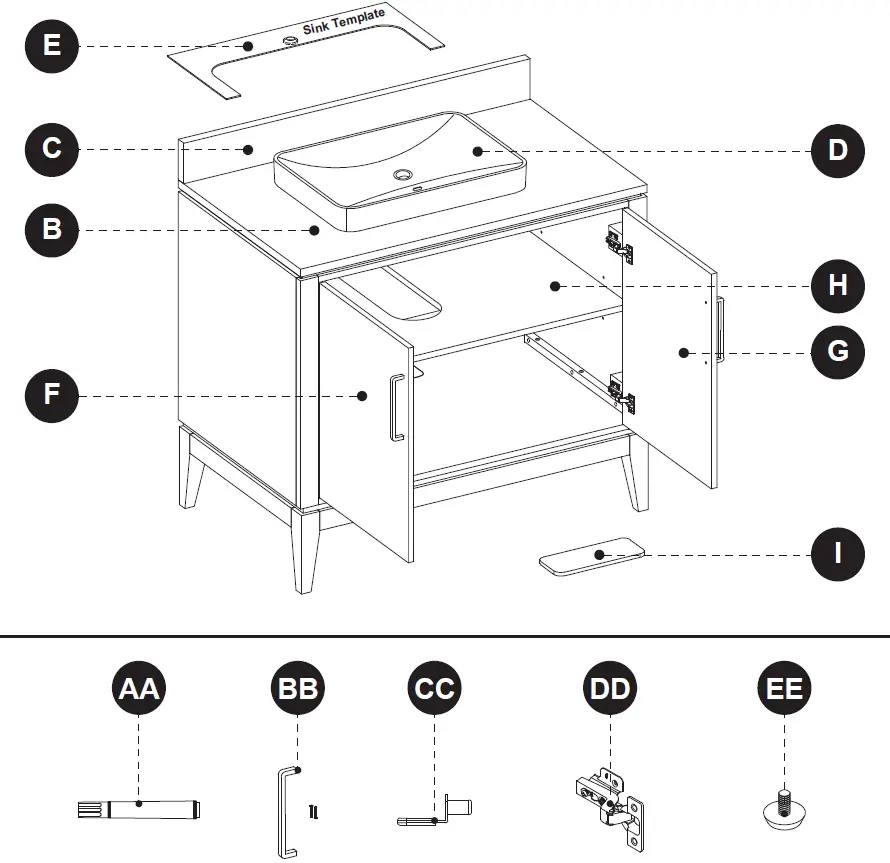 E
Sink Template
C
D
B
H
G
F
I
AA
BB
CC
DD
EE