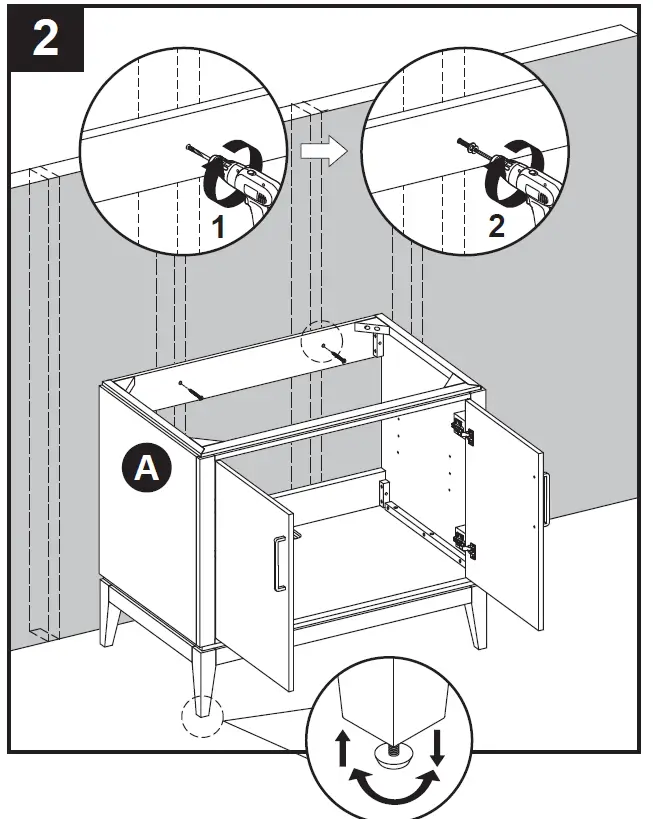 2

1

2

A