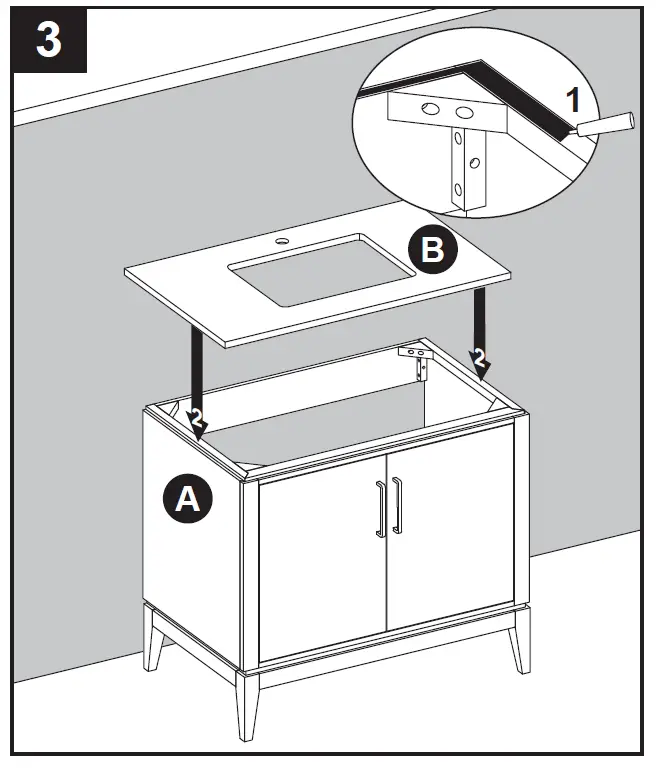 3
1
B
2
2
A