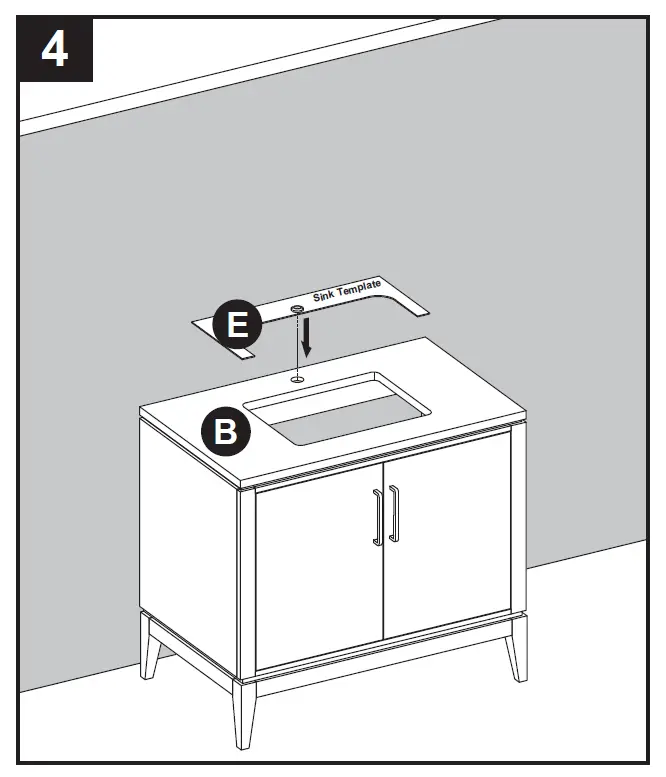 4

Sink Template

E

B