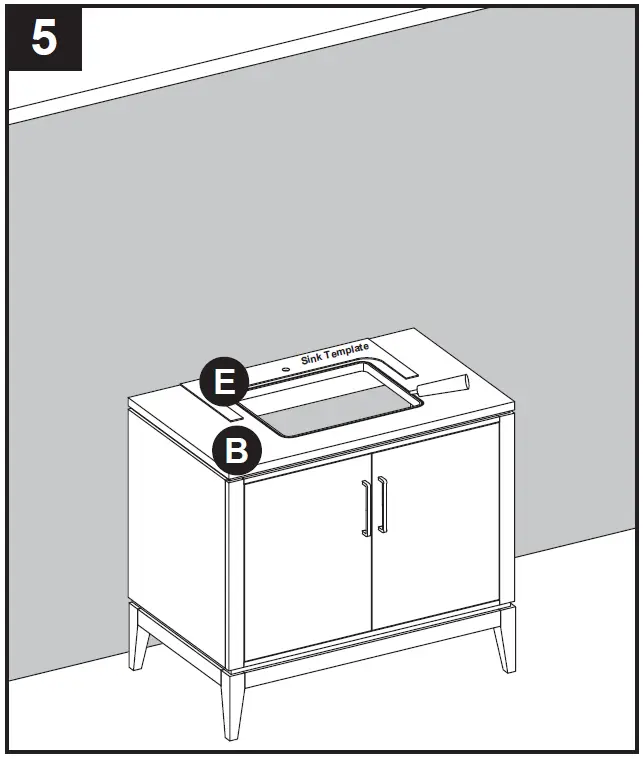 5

Sink Template

E

B