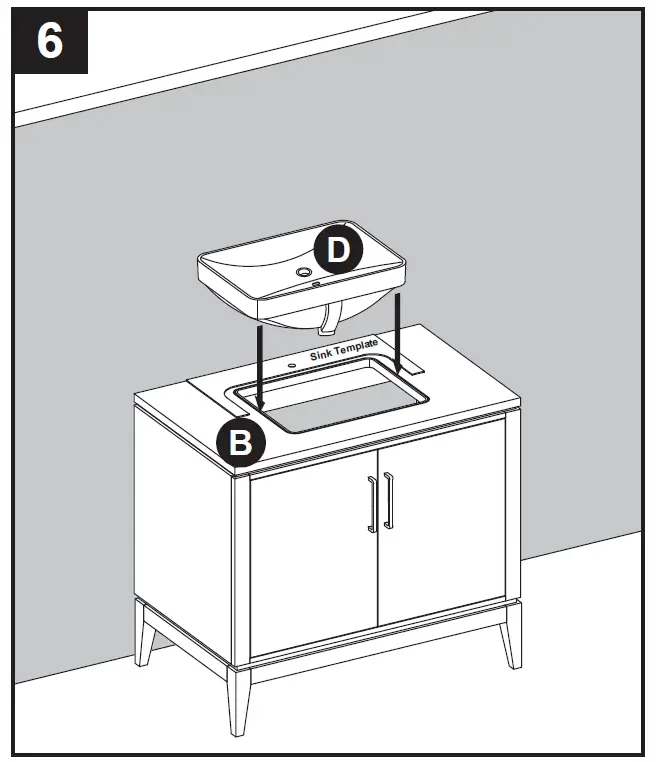 6

D

Sink Template

B