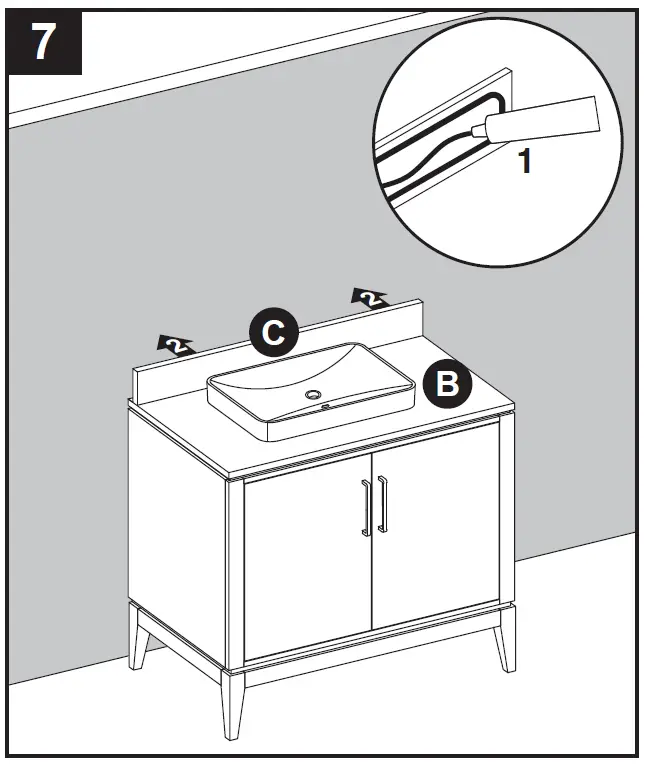 7

1

2

2

C

B