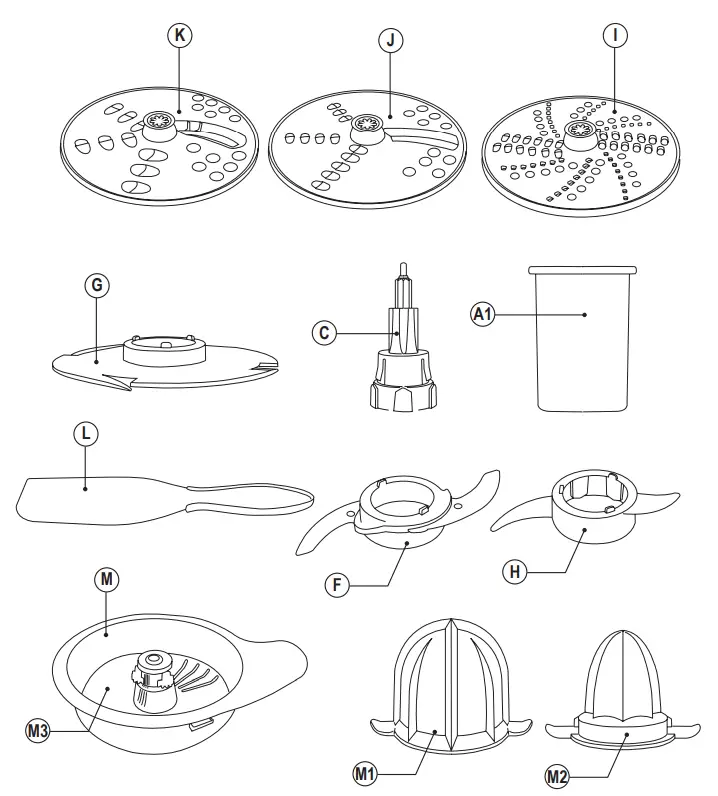 K
J
I
G
C
A1
L
F
H
M
M3
M1
M2