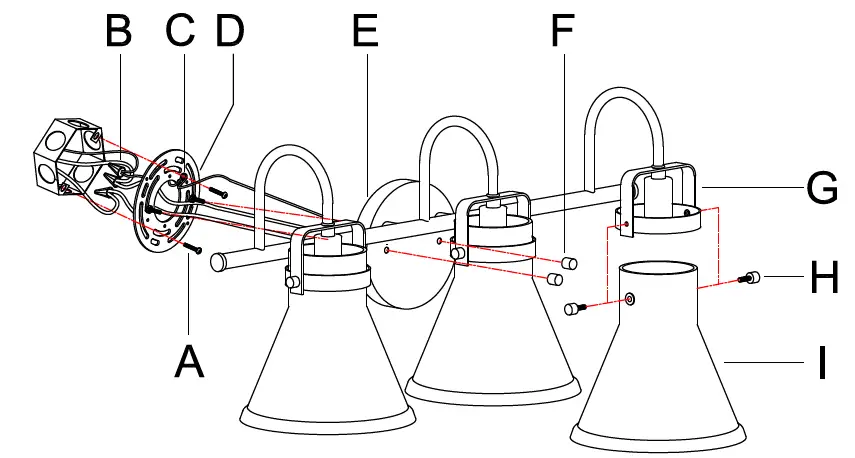 B C D E F G H A I