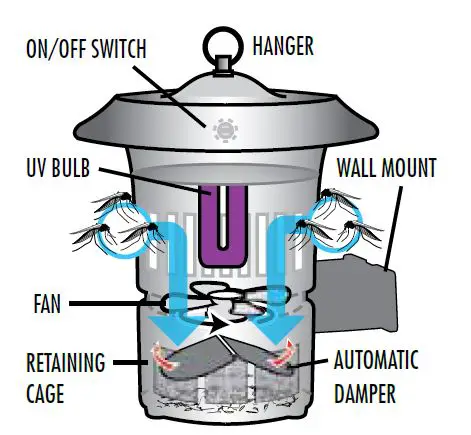 ON/OFF SWITCH
HANGER
UV BULB
WALL MOUNT
FAN
RETAINING CAGE
AUTOMATIC DAMPER