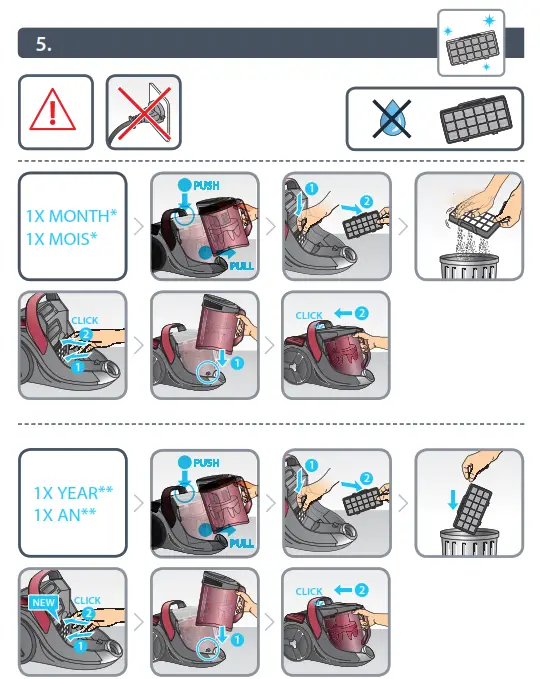 5.

1X MONTH*
1X MOIS*

PUSH

PULL

1

2

CLICK

2

1

1

CLICK

2

1X YEAR**
1X AN**

PUSH

PULL

1

2

NEW

CLICK

2

1

1

CLICK

2