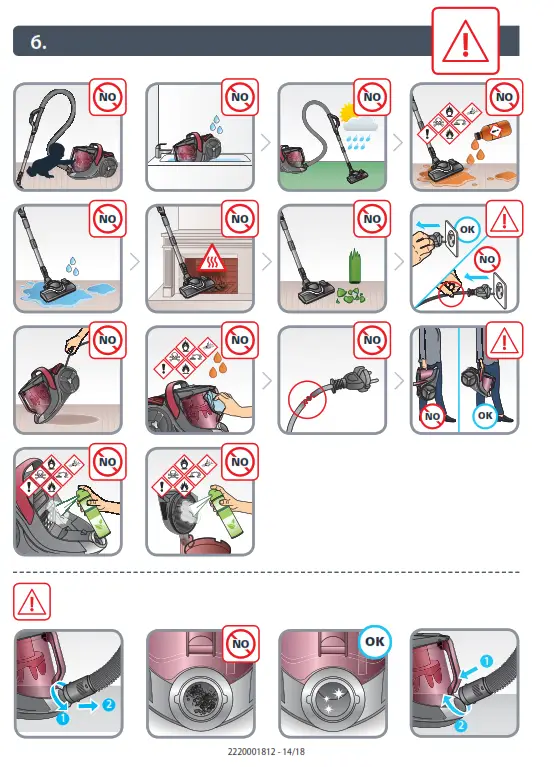 6.

NO

NO

NO

NO

NO

NO

NO

OK

NO

NO

NO

NO

NO

OK

NO

NO

1 2

NO

OK

1 2

2220001812 - 14/18