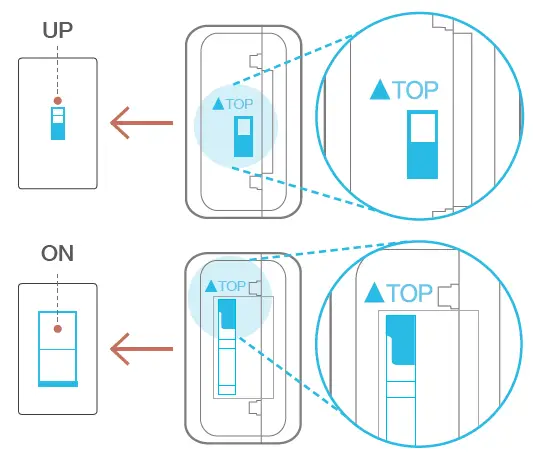 UP

▲TOP

▲TOP

ON

▲TOP

▲TOP