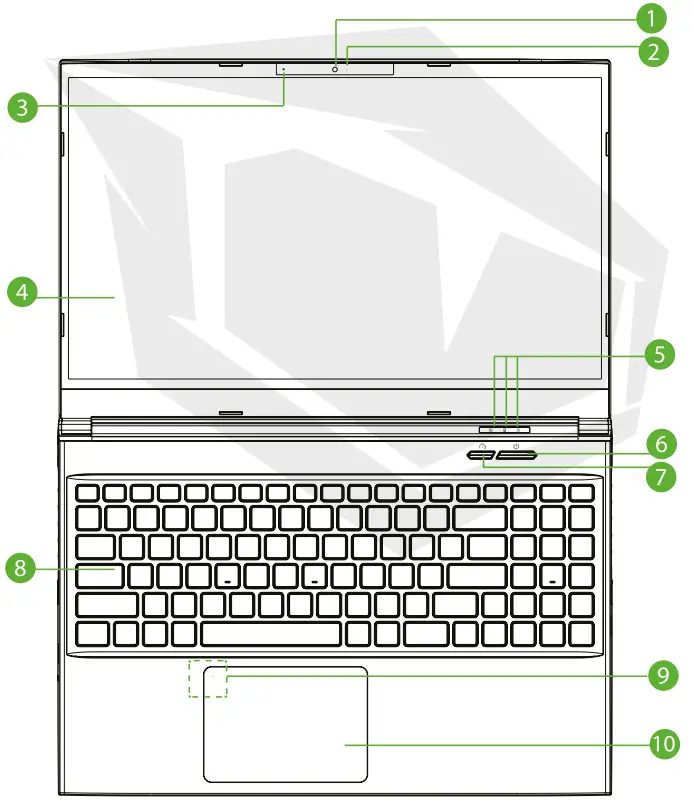 1
2
3
4
5
6
7
8
9
10