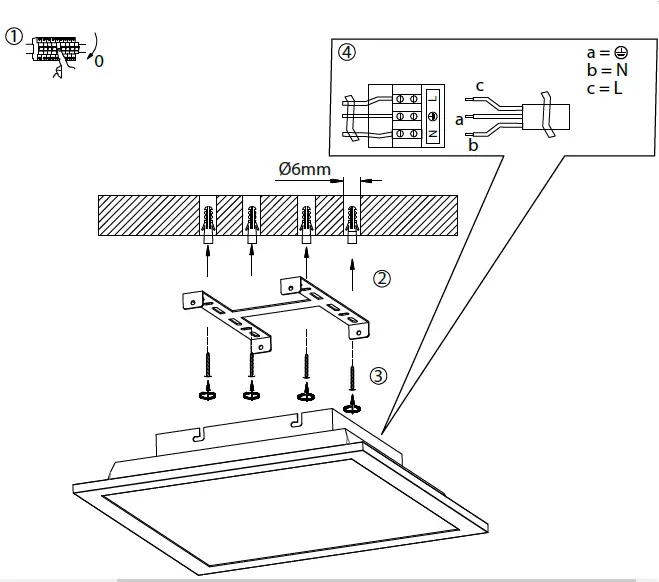 ①
0

④
a = ⏚
b = N
c = L

L
⏚
N

c
a
b

Ø6mm

②

③