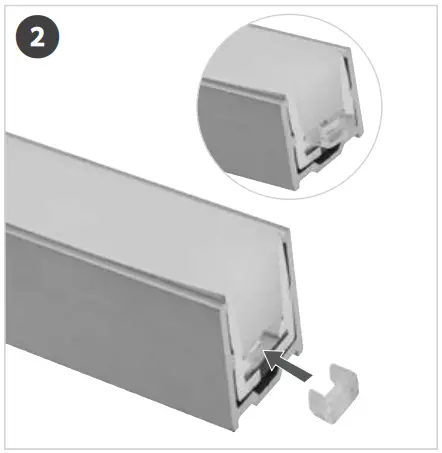 2