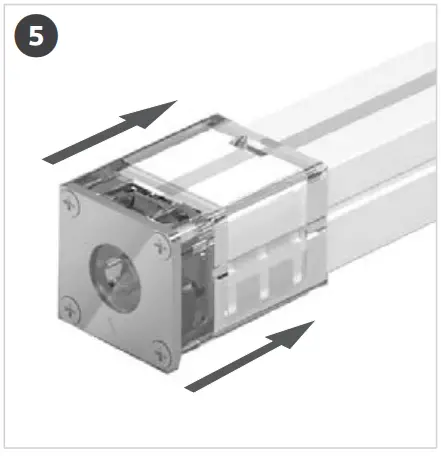 5