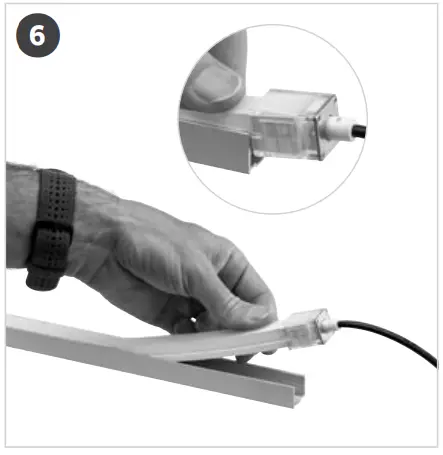 6