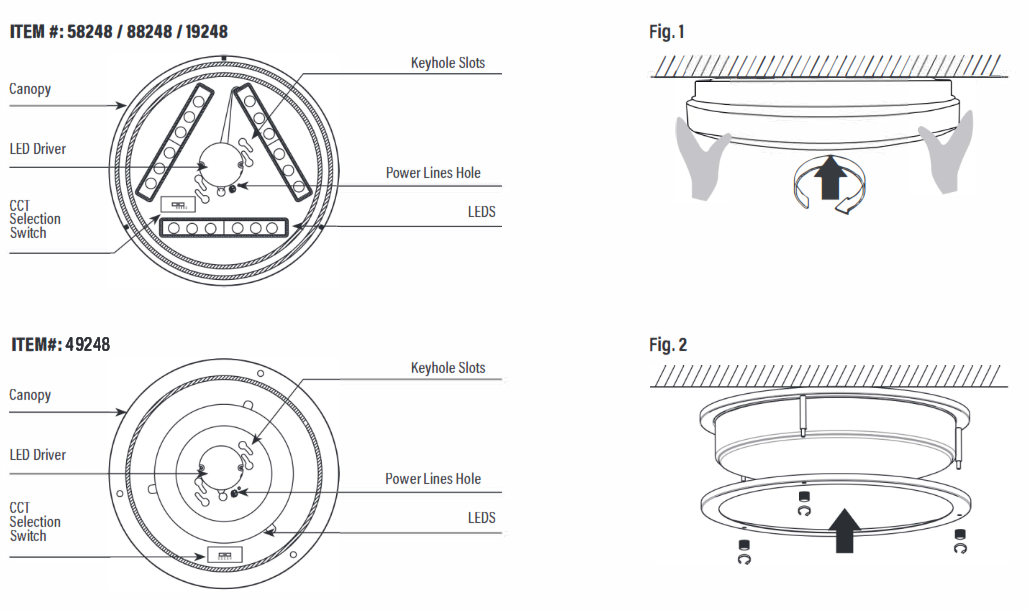 ITEM #: 58248 / 88248 / 19248

Canopy

LED Driver

CCT Selection Switch

Keyhole Slots

Power Lines Hole

LEDS

Fig. 1

ITEM#: 49248

Canopy

LED Driver

CCT Selection Switch

Keyhole Slots

Power Lines Hole

LEDS

Fig. 2