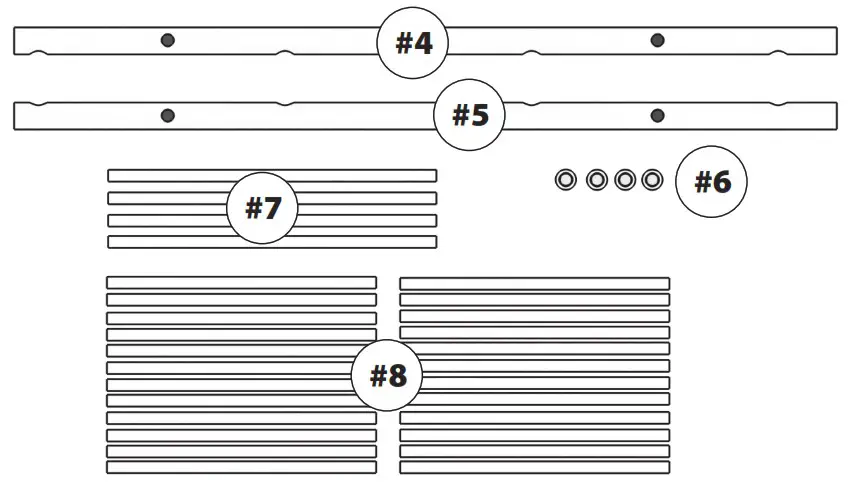 #4
#5
#6
#7
#8