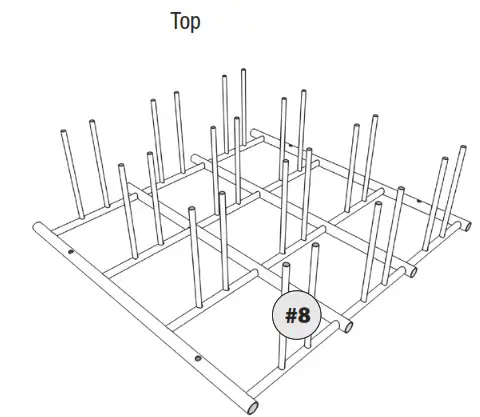 Top

#8