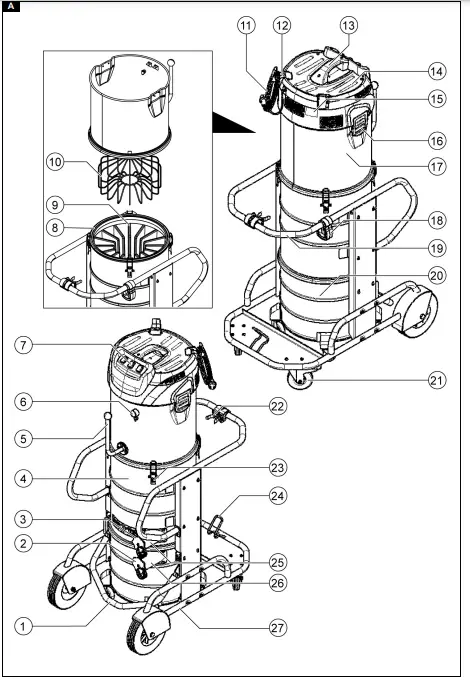 A

11
12
13
14
15
16
17
18
19
20
21

10
9
8

7
6
5
4
3
2
1

22
23
24
25
26
27