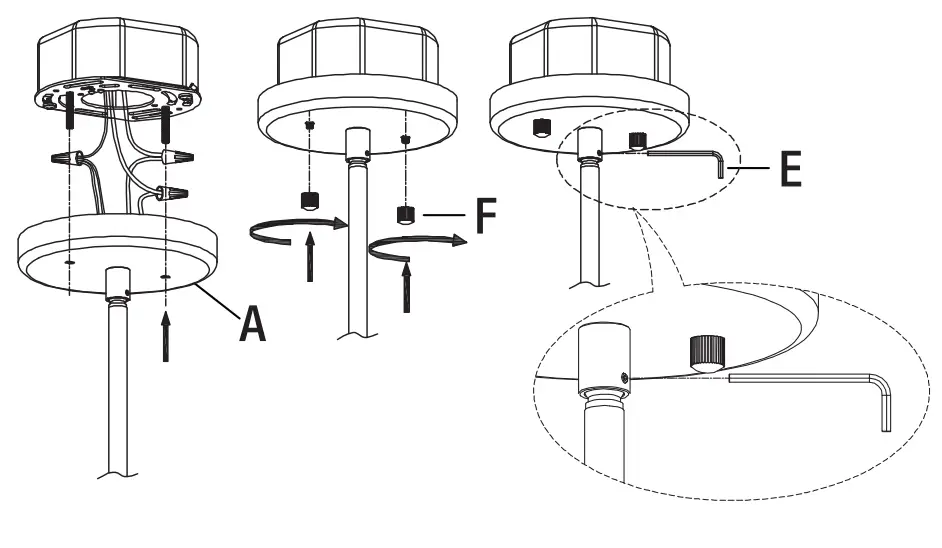 A

F

E