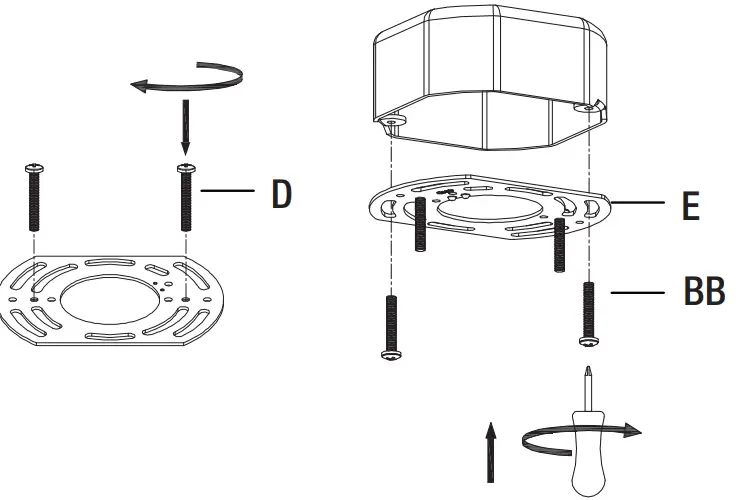 D

E

BB