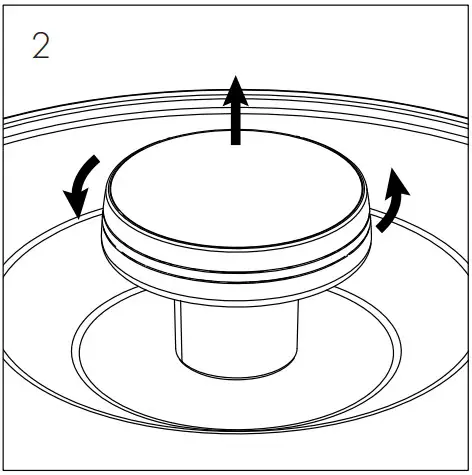 2