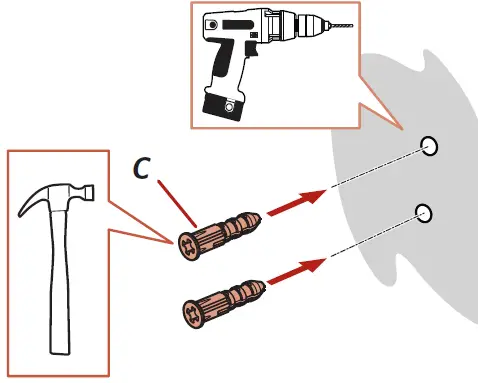 C