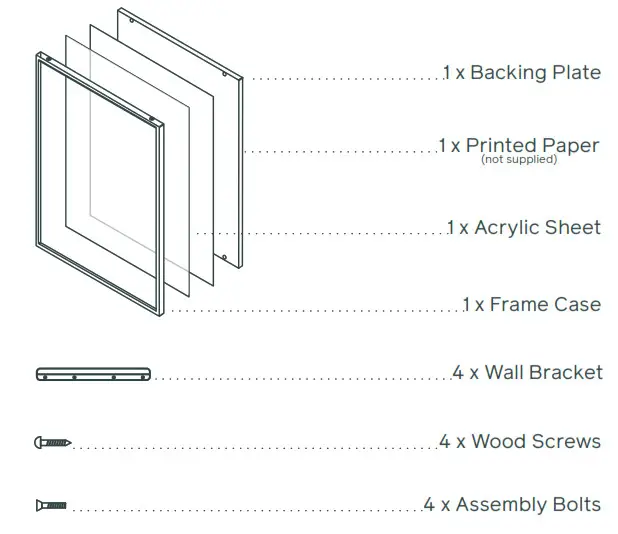 1 x Backing Plate

1 x Printed Paper
(not supplied)

1 x Acrylic Sheet

1 x Frame Case

4 x Wall Bracket

4 x Wood Screws

4 x Assembly Bolts