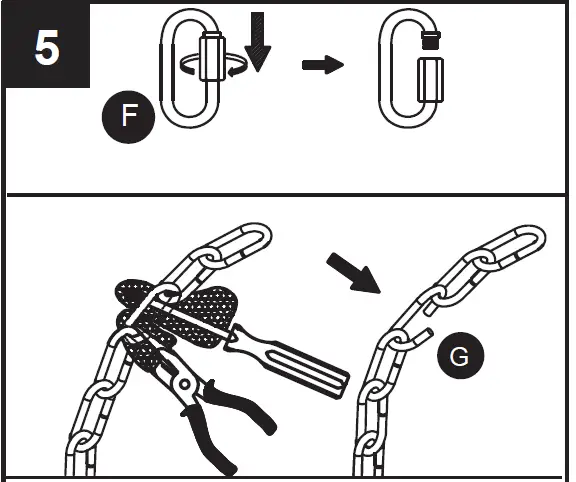 5

F

G