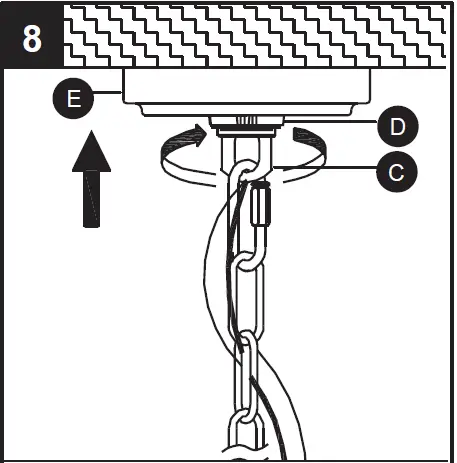 8

E

D

C