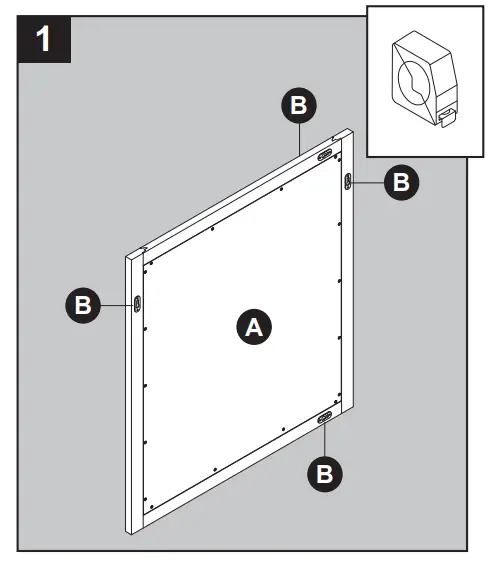 1

B

B

B

A

B