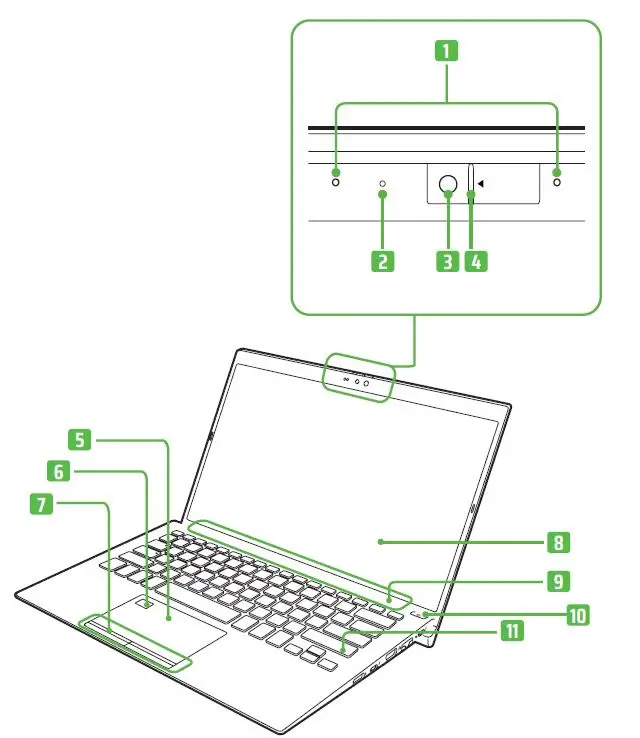 1

2 3 4

5
6
7

8
9
10
11