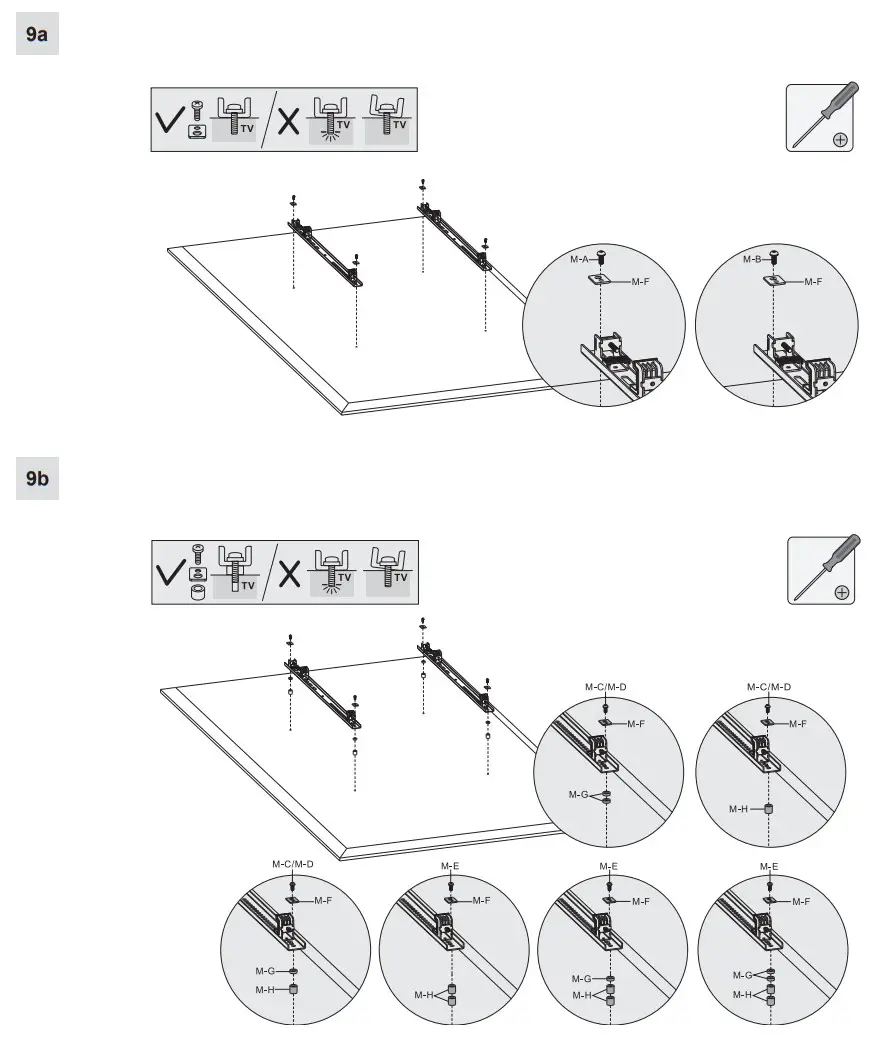 9a

TV TV TV

M-A
M-F
M-B
M-F

9b

TV TV TV

M-C/M-D
M-F
M-G
M-C/M-D
M-F
M-H

M-C/M-D
M-F
M-G
M-H
M-E
M-F
M-H
M-E
M-F
M-G
M-H
M-E
M-F
M-G
M-H