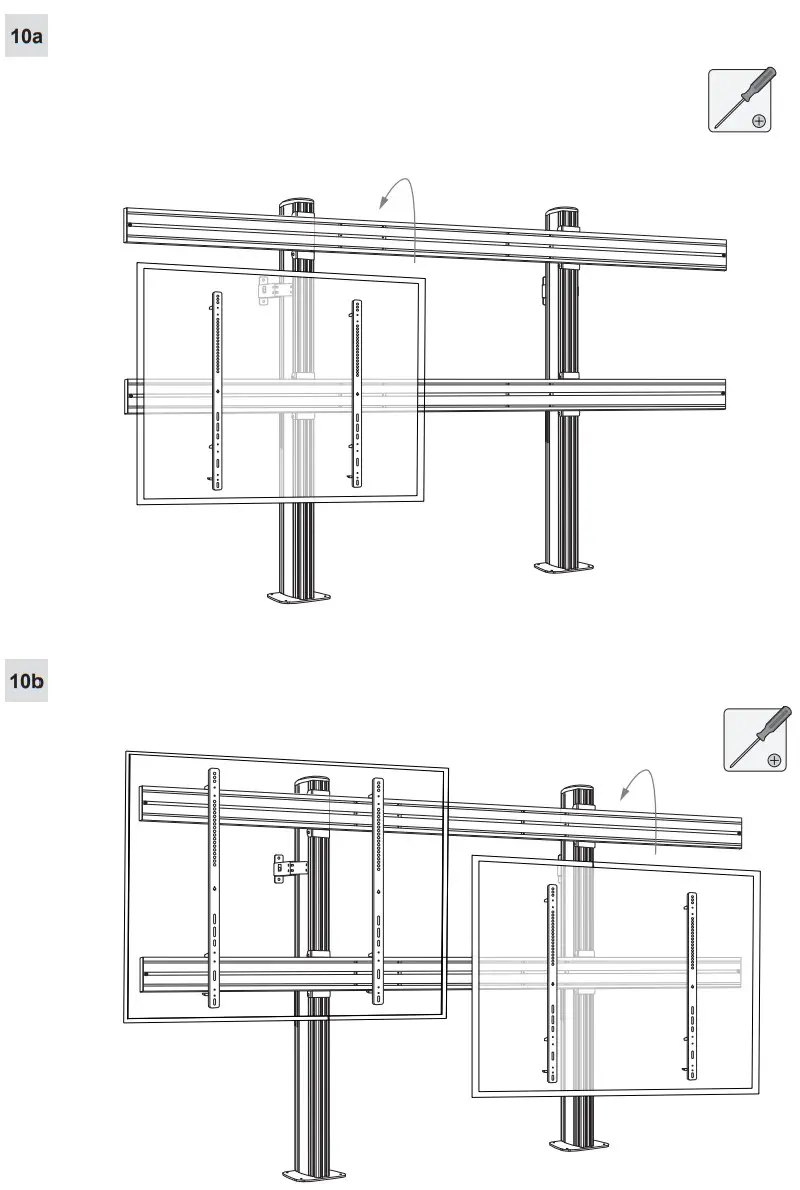 10a

10b