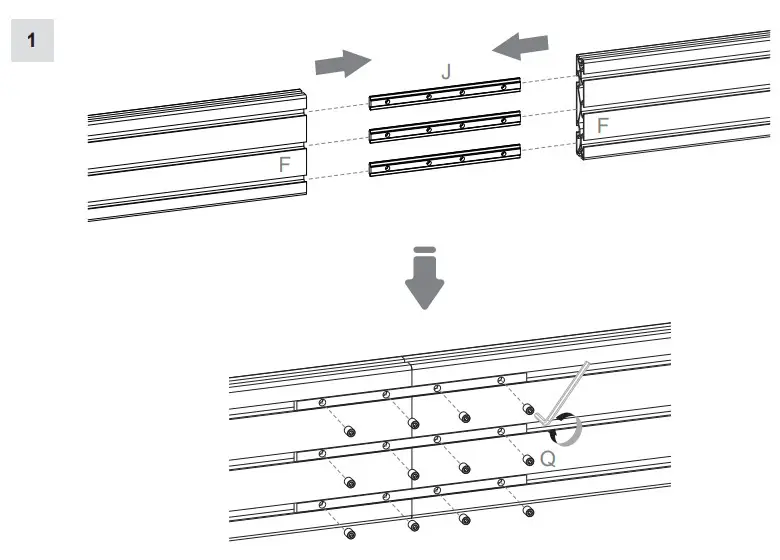 1

J

F

F

Q