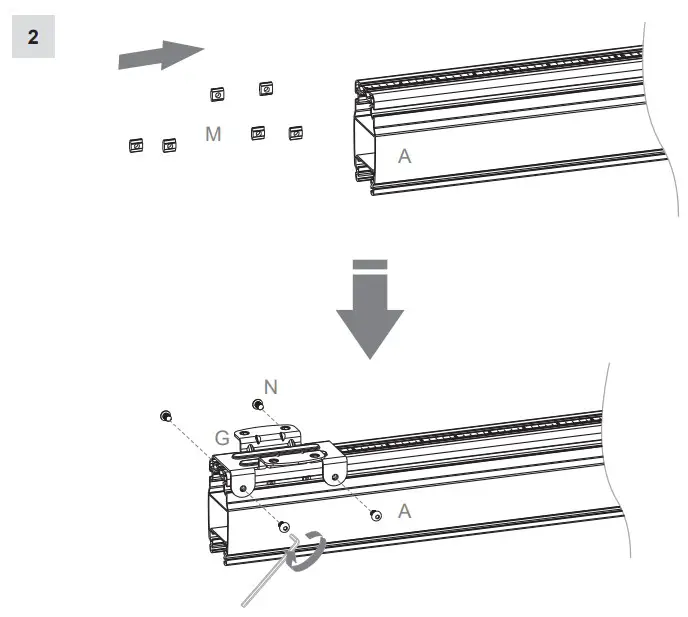 2

M

A

N

G

A