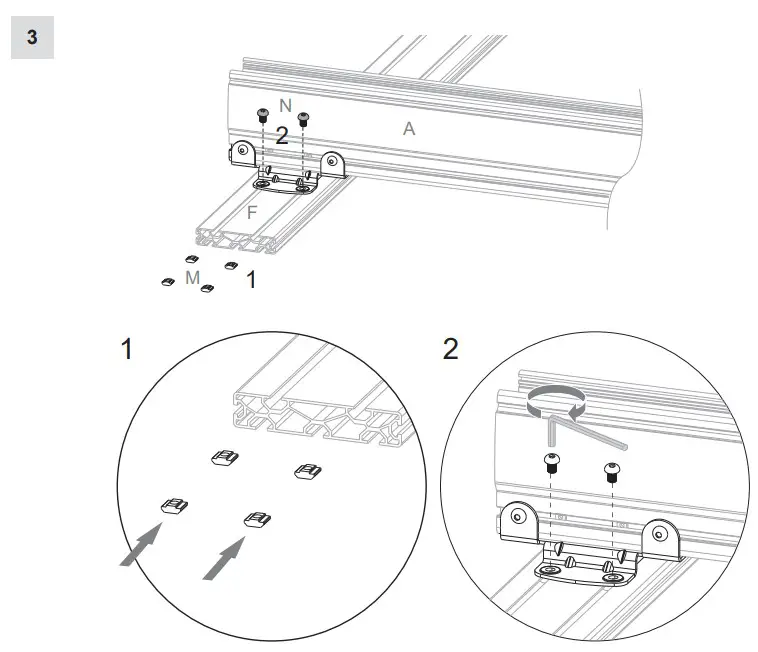 3

N

2

A

F

M

1

1

2