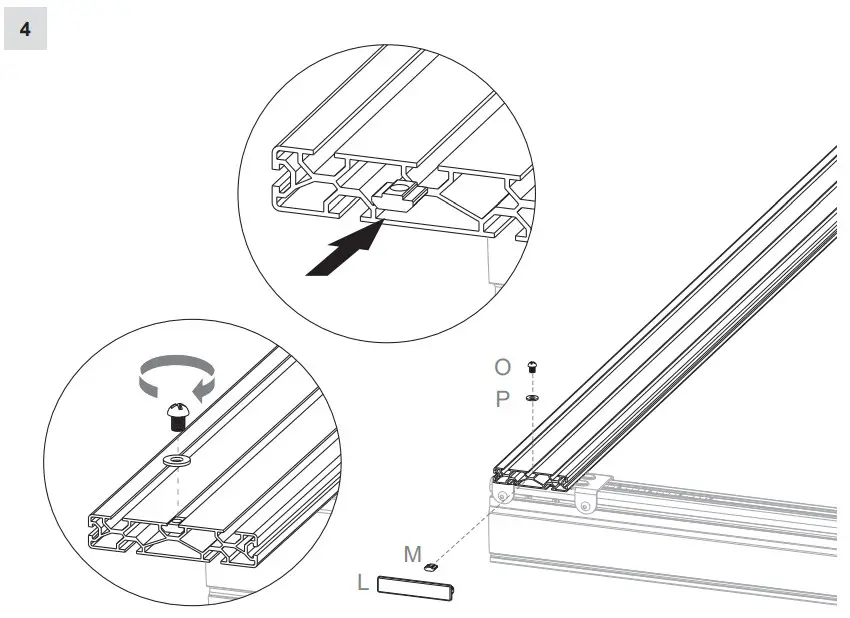 4

O

P

M

L