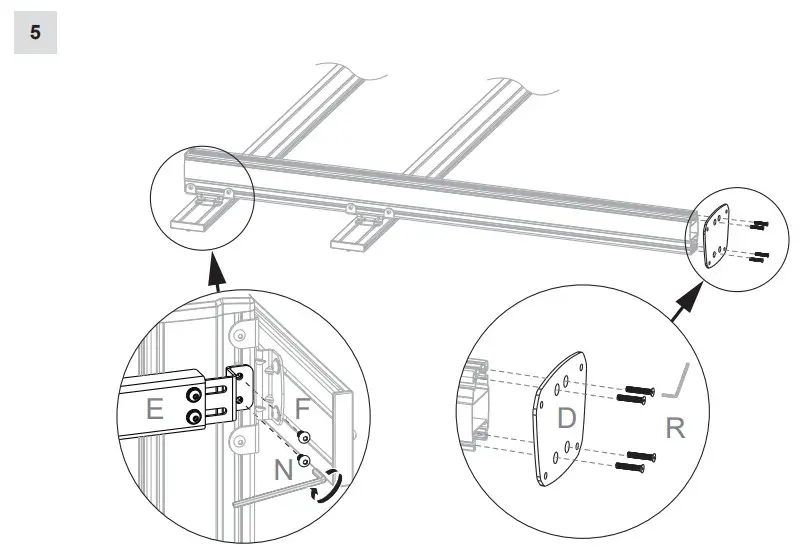 5

E

F

N

D

R