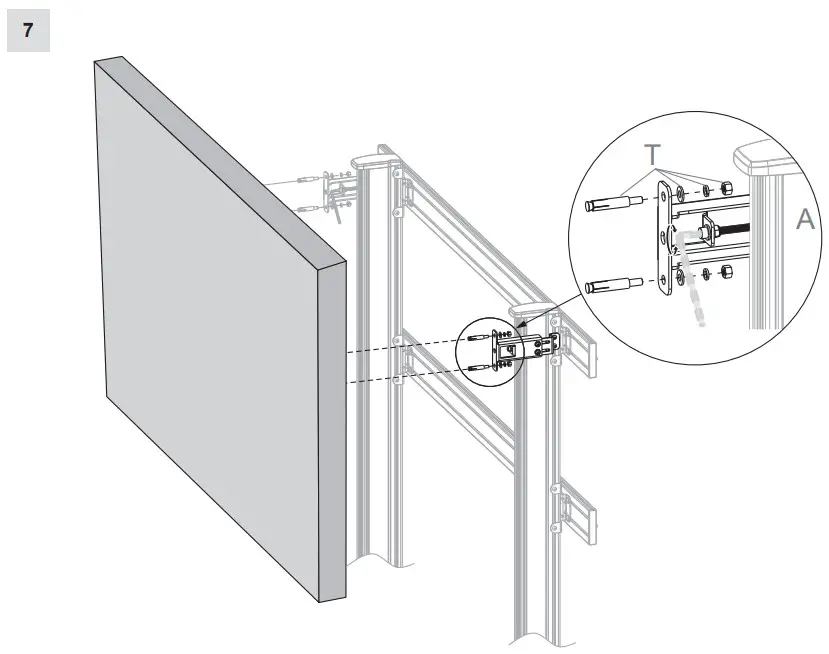 7

T

A