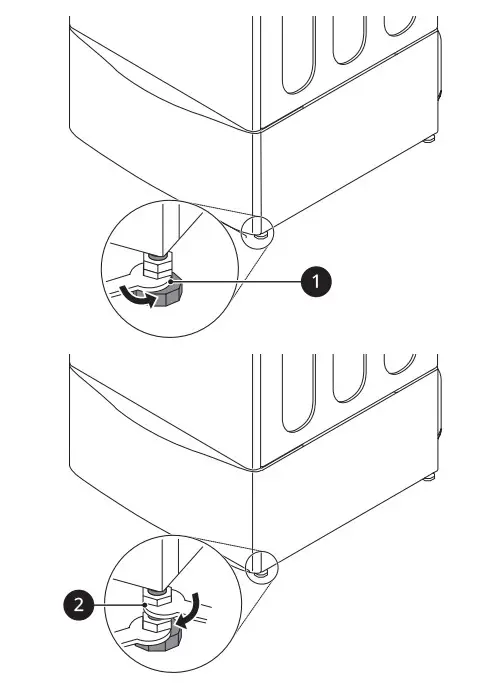 1

2